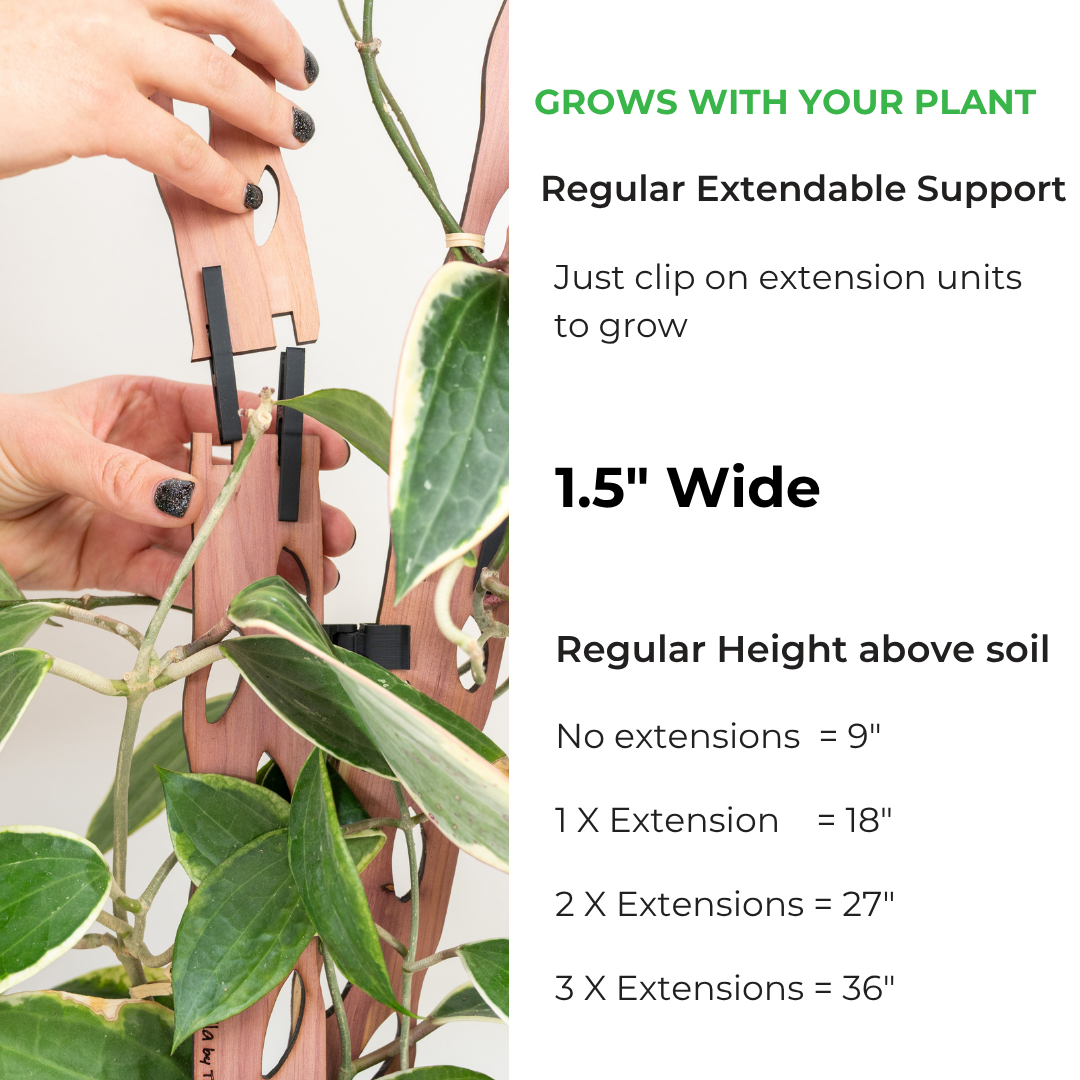 GROWS WITH YOUR PLANT

Regular Extendable Support

Just clip on extension units to grow

1.5" Wide

Regular Height above soil

No extensions = 9"

1 X Extension = 18"

2 X Extensions = 27"

3 X Extensions = 36"