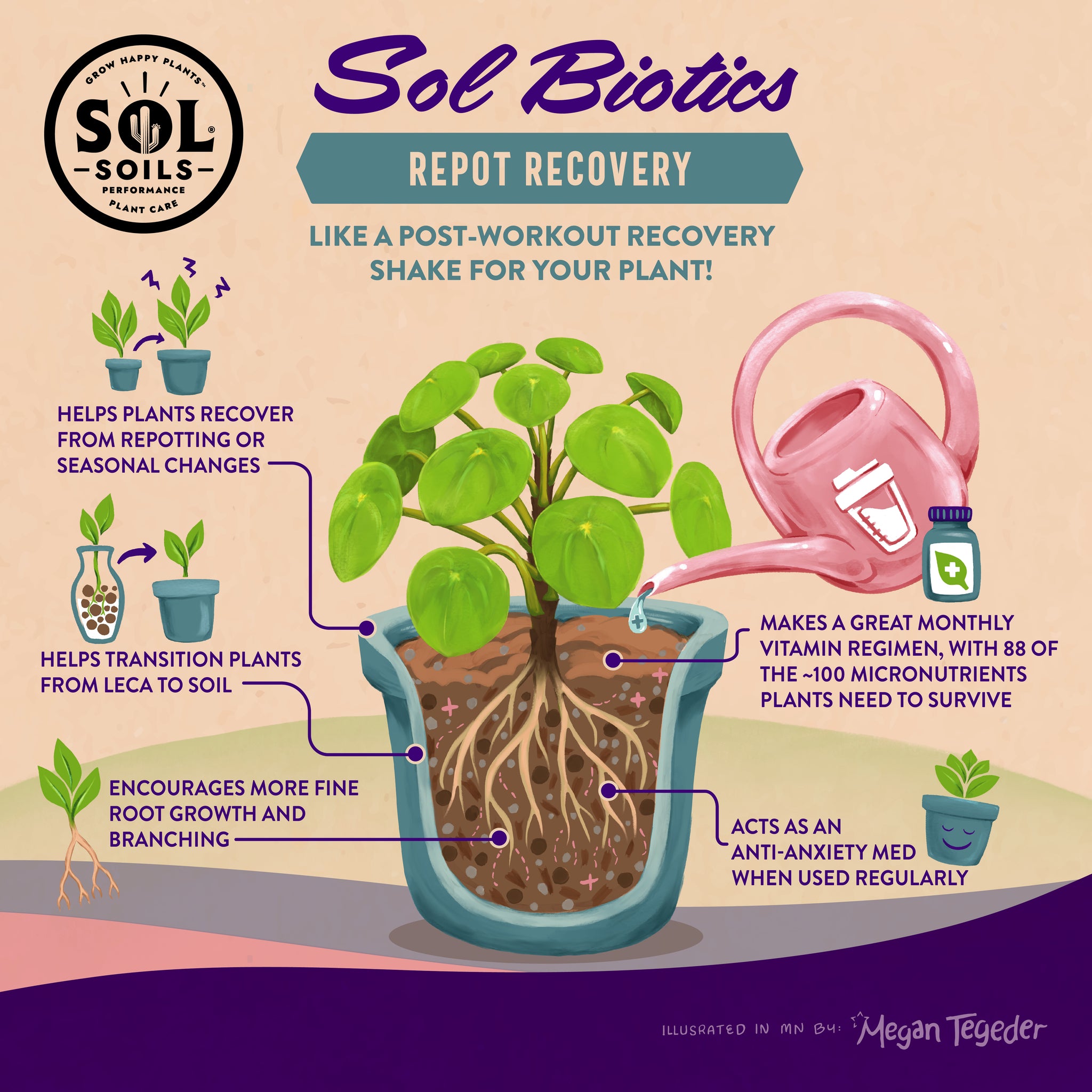 GROW HAPPY PLANTS™
SOL®
SOILS
PERFORMANCE
PLANT CARE

Sol Biotics

REPOT RECOVERY

LIKE A POST-WORKOUT RECOVERY SHAKE FOR YOUR PLANT!

HELPS PLANTS RECOVER FROM REPOTTING OR SEASONAL CHANGES

HELPS TRANSITION PLANTS FROM LECA TO SOIL

ENCOURAGES MORE FINE ROOT GROWTH AND BRANCHING

MAKES A GREAT MONTHLY VITAMIN REGIMEN, WITH 88 OF THE ~100 MICRONUTRIENTS PLANTS NEED TO SURVIVE

ACTS AS AN ANTI-ANXIETY MED WHEN USED REGULARLY

ILLUSRATED IN MN BY: Megan Tegeder